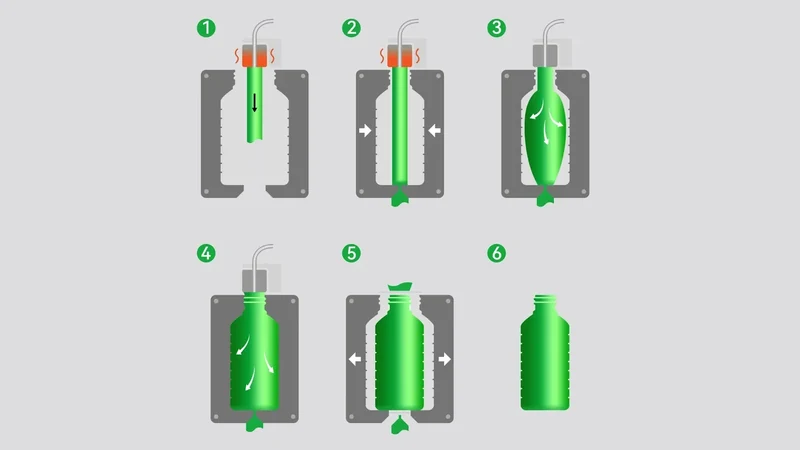 1
2
3
4
5
6