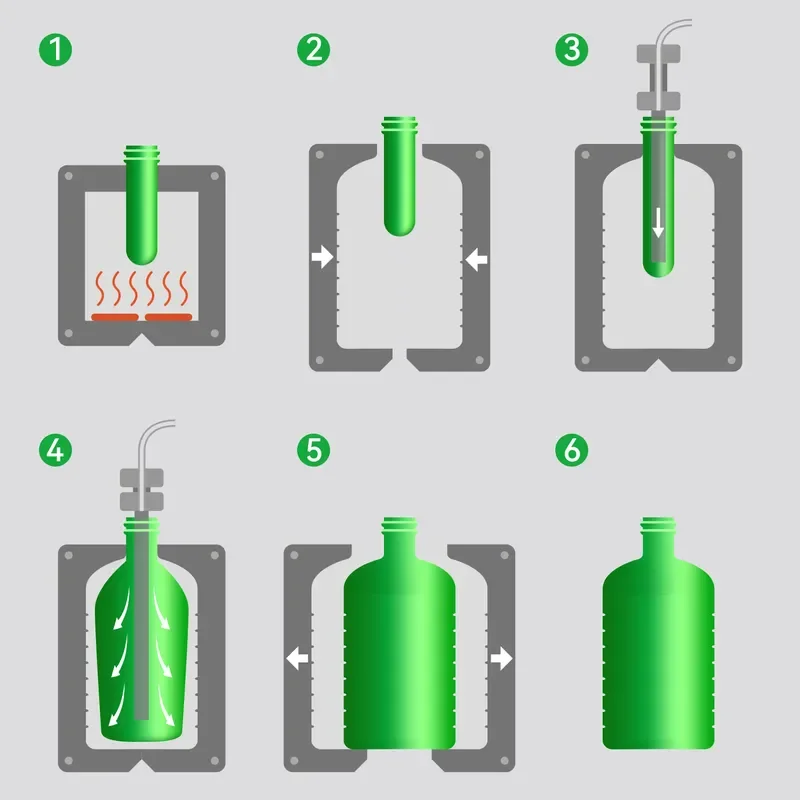 1
2
3
4
5
6