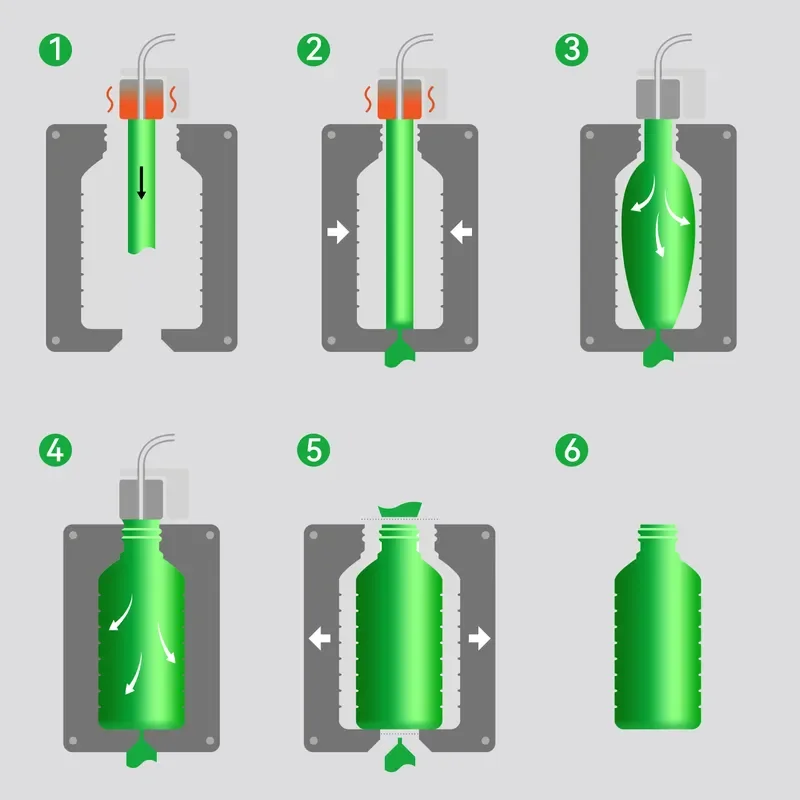 1
2
3
4
5
6